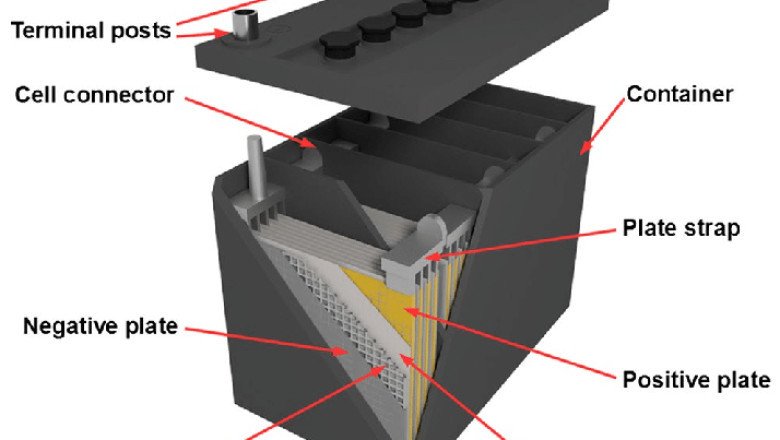 Terminal posts
Cell connector
Container
Plate strap
Negative plate
Positive plate